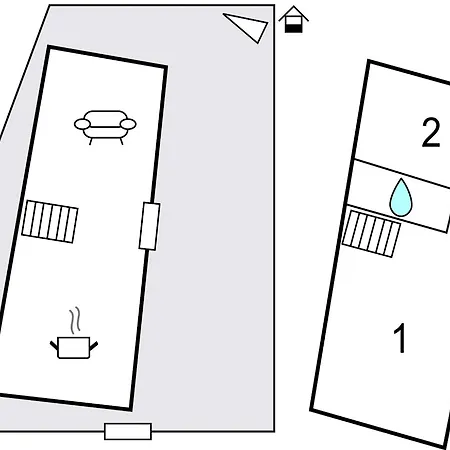 2

1